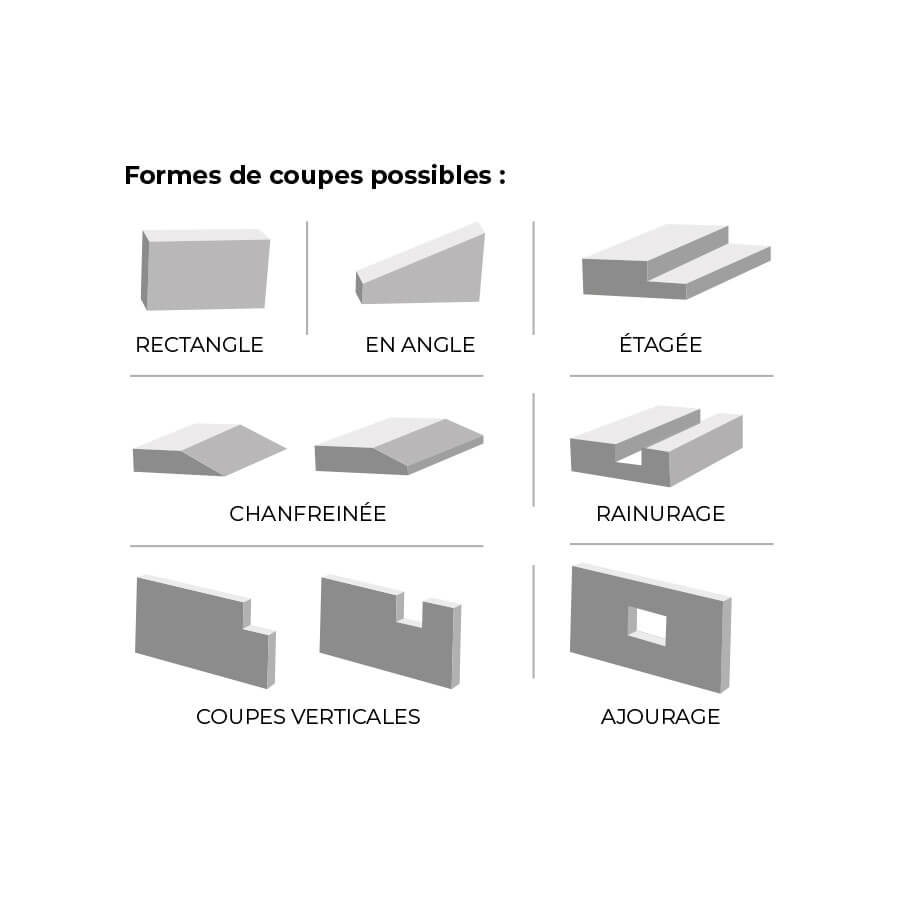 Formes de coupes possibles :

RECTANGLE

EN ANGLE

ÉTAGÉE

CHANFREINÉE

RAINURAGE

COUPES VERTICALES

AJOURAGE